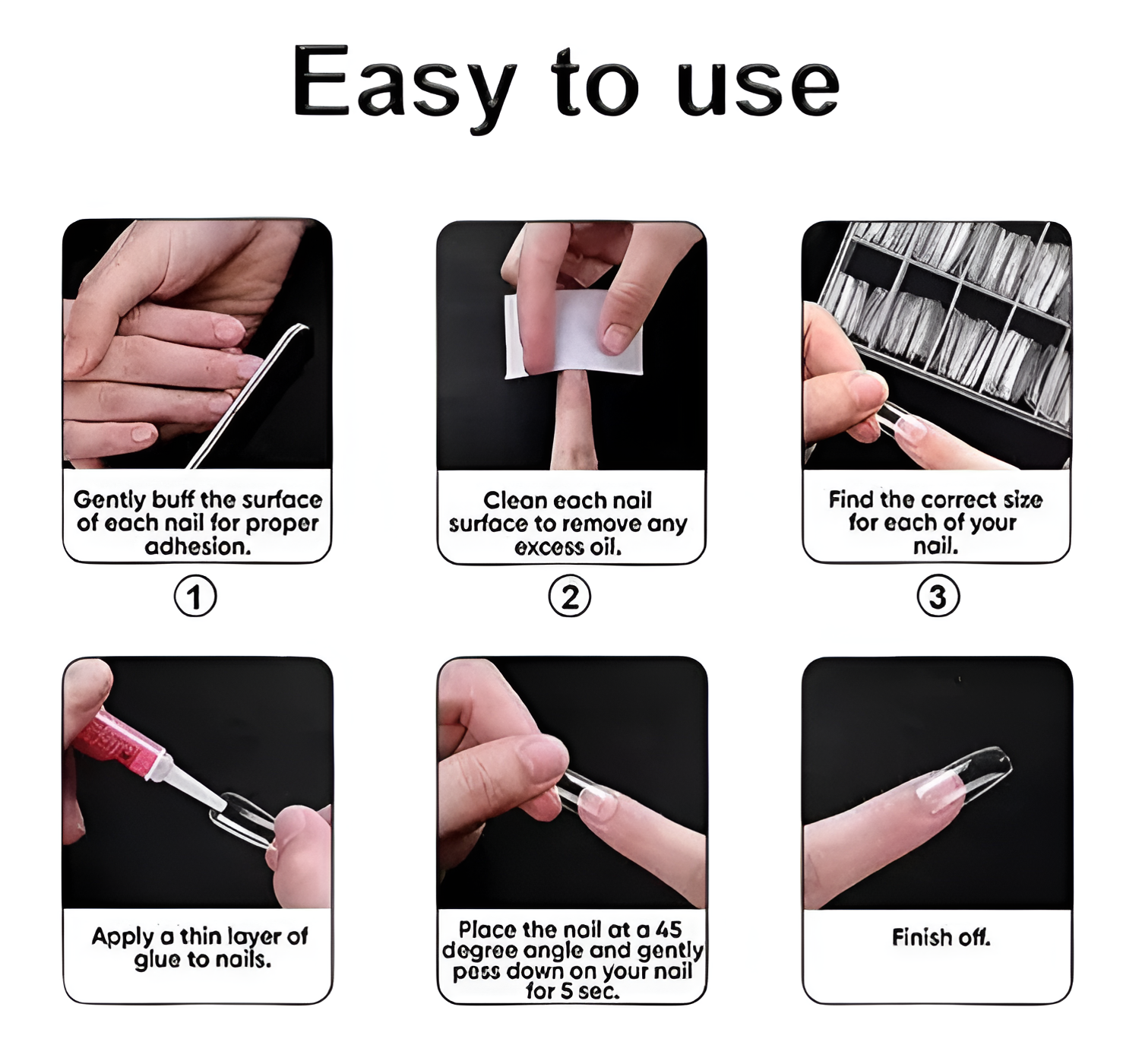 Easy to use

Gently buff the surface of each nail for proper adhesion.

①

Clean each nail surface to remove any excess oil.

②

Find the correct size for each of your nail.

③

Apply a thin layer of glue to nails.

Place the nail at a 45 degree angle and gently pess down on your nail for 5 sec.

Finish off.